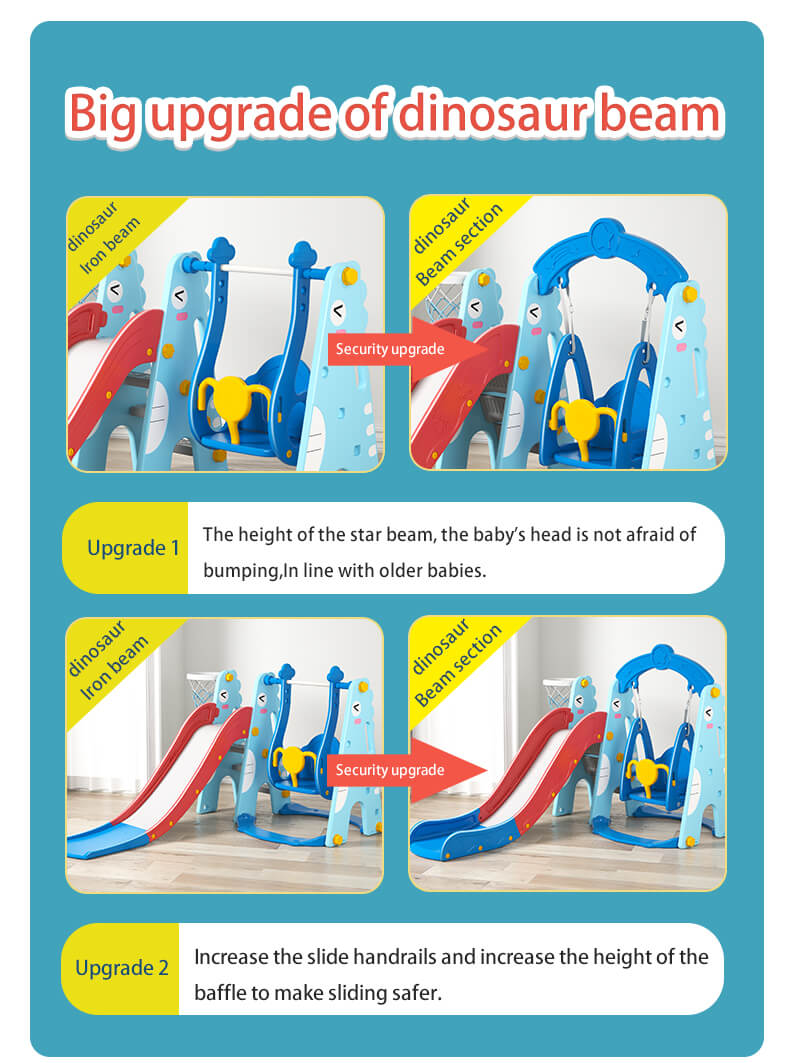 Big upgrade of dinosaur beam

dinosaur Iron beam

Security upgrade

dinosaur Beam section

Upgrade 1

The height of the star beam, the baby's head is not afraid of bumping,In line with older babies.

dinosaur Iron beam

Security upgrade

dinosaur Beam section

Upgrade 2

Increase the slide handrails and increase the height of the baffle to make sliding safer.